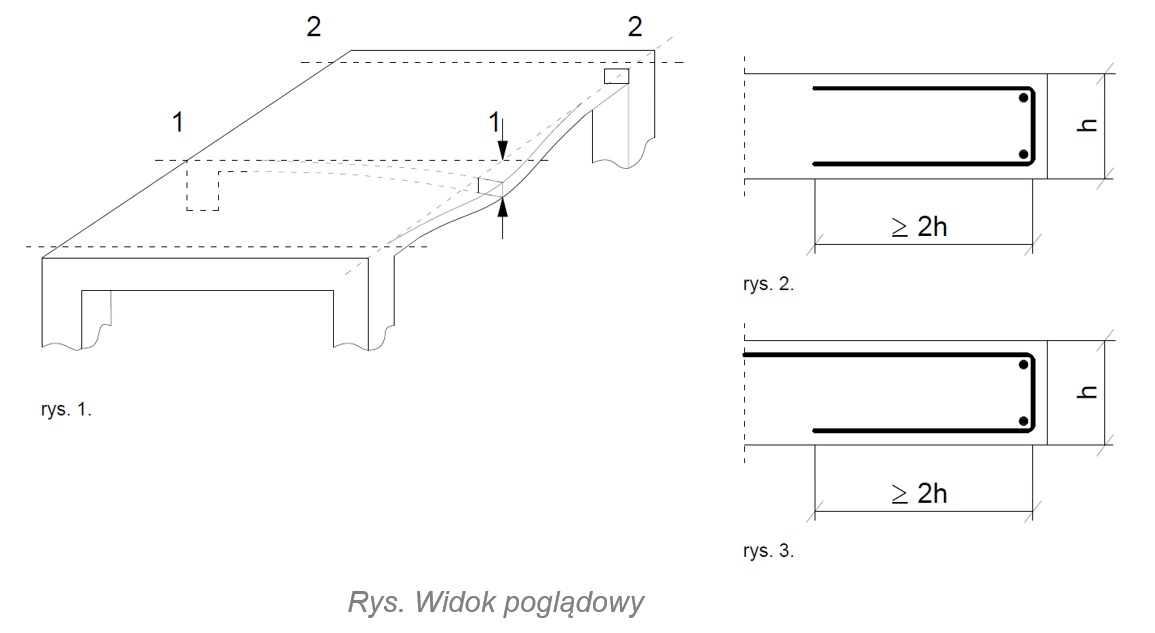 2
2
1
1
rys. 1.
h
$\geq 2h$
rys. 2.
h
$\geq 2h$
rys. 3.
Rys. Widok poglądowy