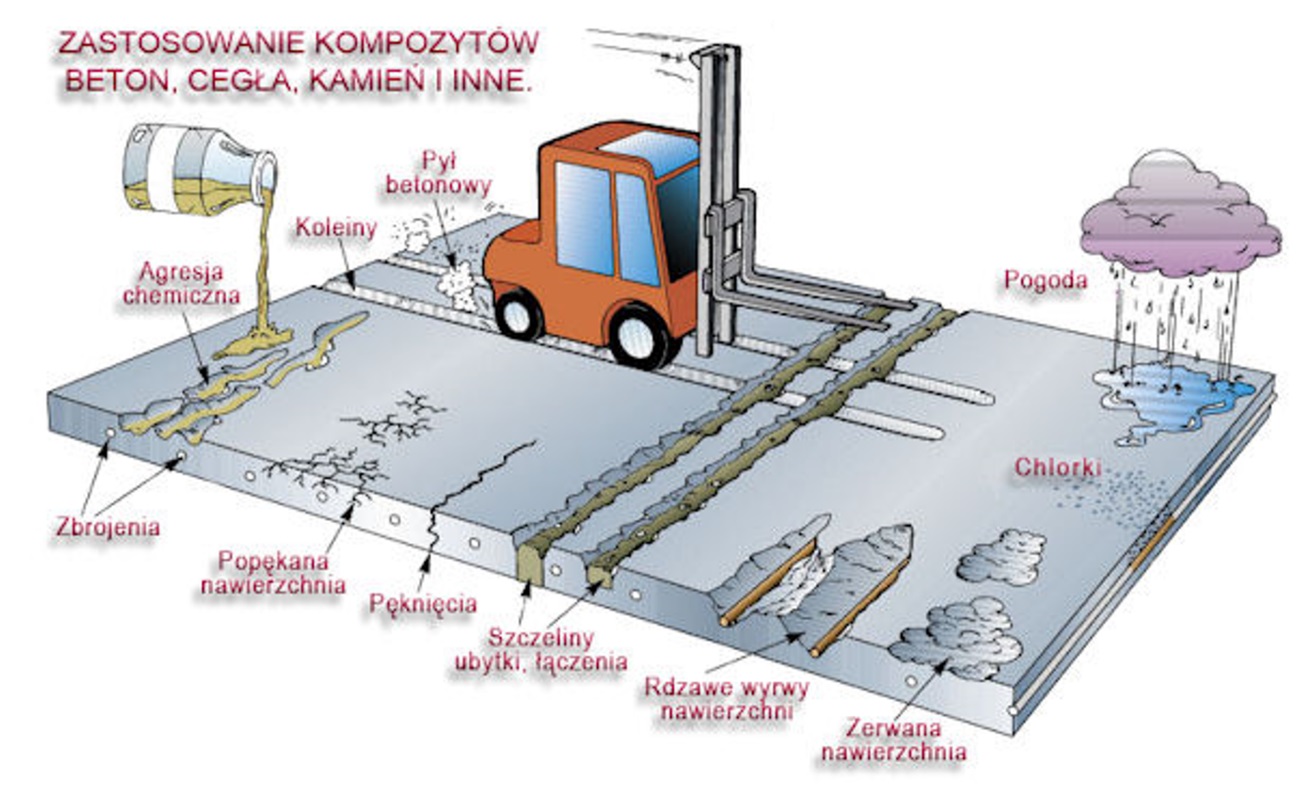 ZASTOSOWANIE KOMPOZYTÓW BETON, CEGŁA, KAMIEŃ I INNE.

Pył betonowy

Koleiny

Agresja chemiczna

Pogoda

Chlorki

Zbrojenia

Popękana nawierzchnia

Pęknięcia

Szczeliny ubytki, łączenia

Rdzawe wyrwy nawierzchni

Zerwana nawierzchnia