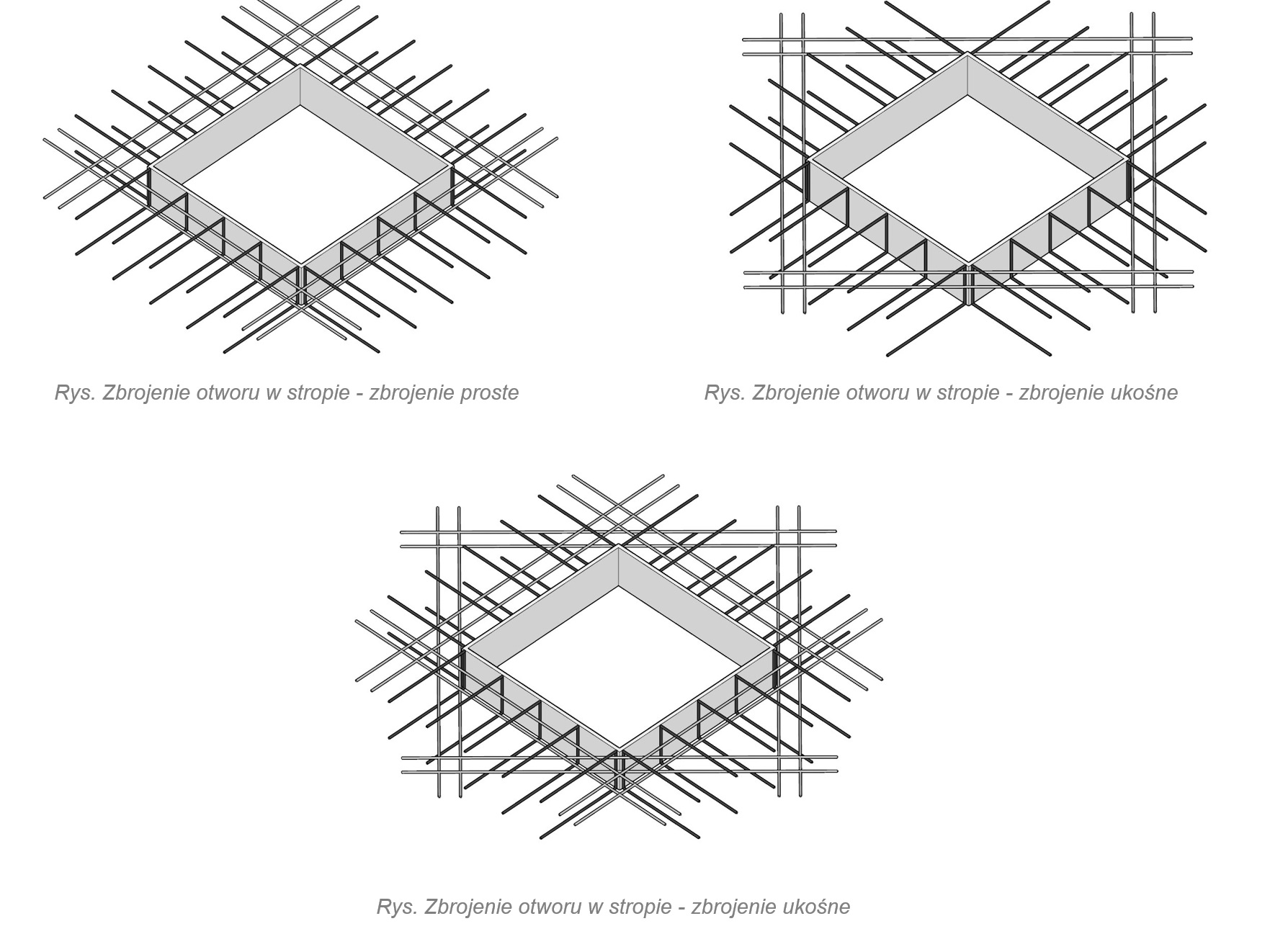 Rys. Zbrojenie otworu w stropie - zbrojenie proste

Rys. Zbrojenie otworu w stropie - zbrojenie ukośne

Rys. Zbrojenie otworu w stropie - zbrojenie ukośne