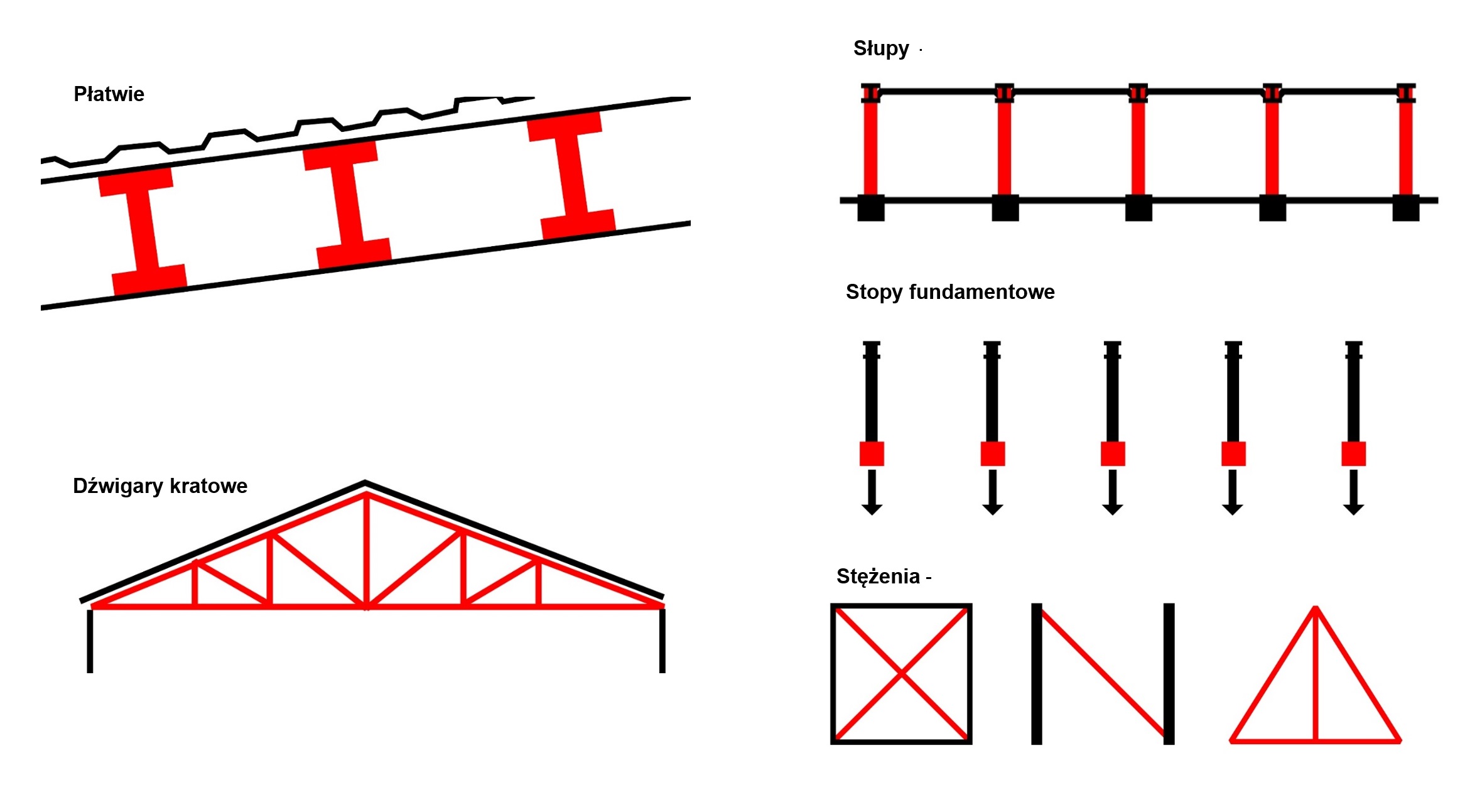 Płatwie

Dźwigary kratowe

Słupy ·

Stopy fundamentowe

Stężenia -