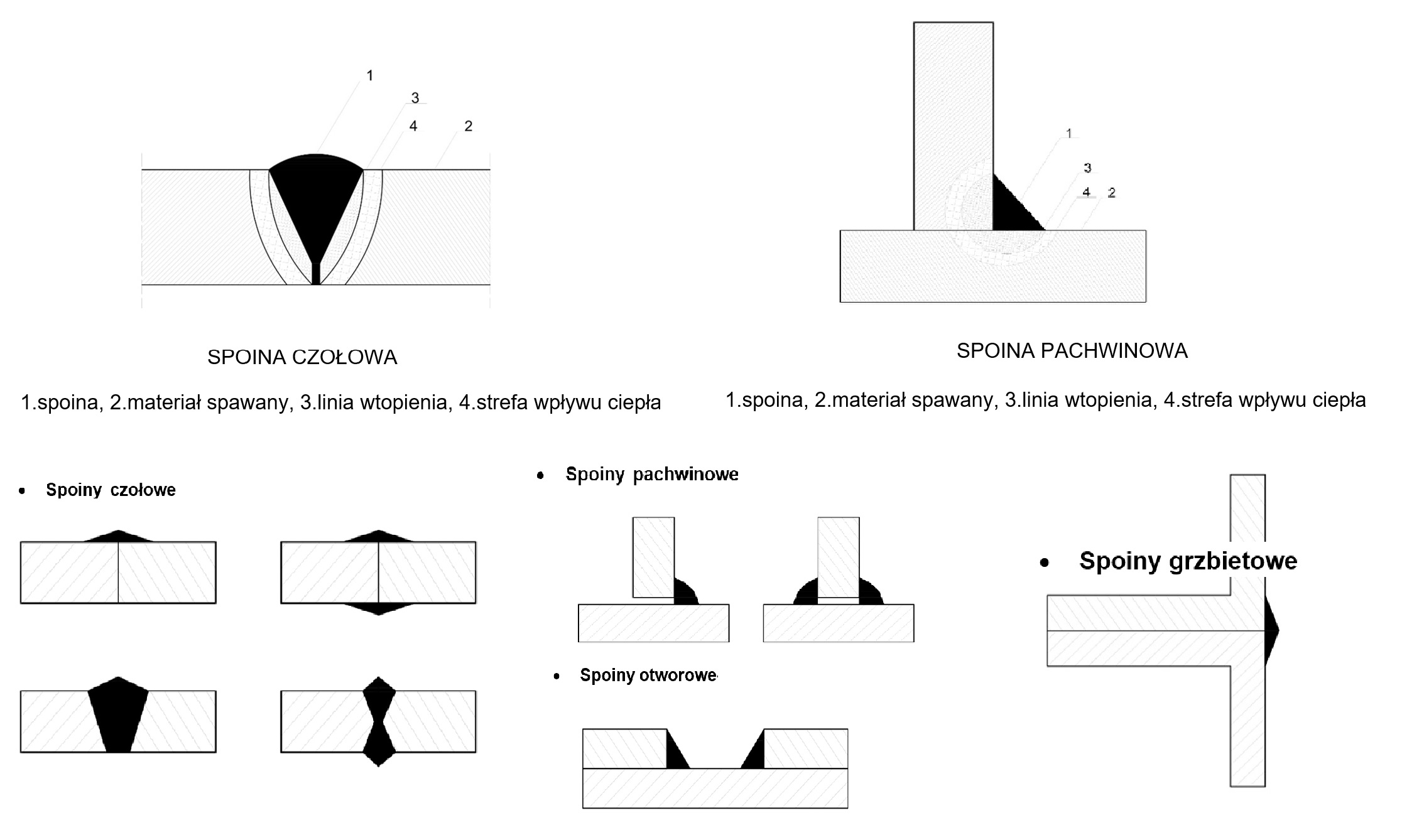 1
3
4
2

SPOINA CZOŁOWA

1.spoina, 2.materiał spawany, 3.linia wtopienia, 4.strefa wpływu ciepła

1
3
4
2

SPOINA PACHWINOWA

1.spoina, 2.materiał spawany, 3.linia wtopienia, 4.strefa wpływu ciepła

• Spoiny czołowe

• Spoiny pachwinowe

• Spoiny otworowe

• Spoiny grzbietowe