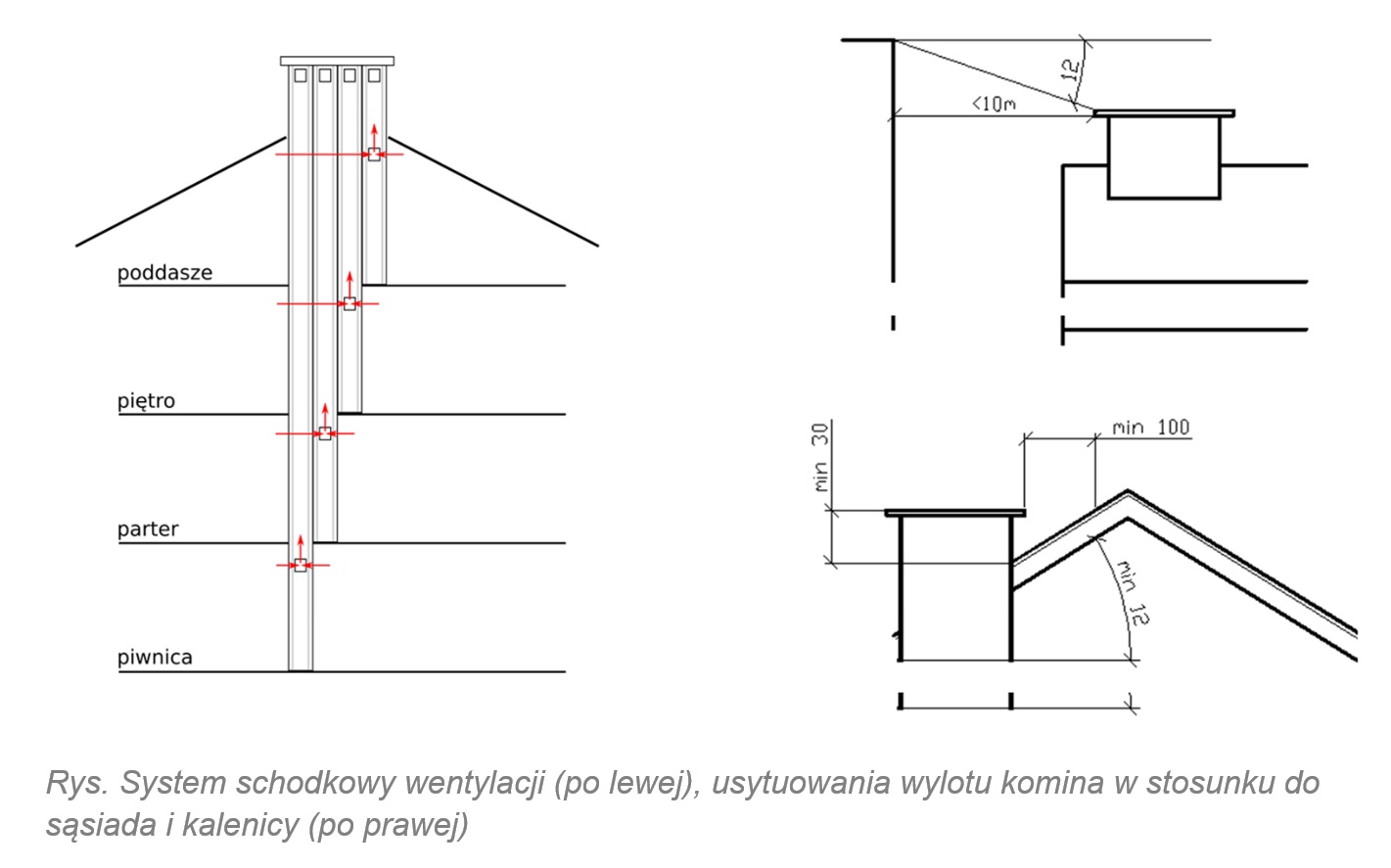 poddasze
piętro
parter
piwnica

12
<10m

min 30
min 100
min 12

Rys. System schodkowy wentylacji (po lewej), usytuowania wylotu komina w stosunku do sąsiada i kalenicy (po prawej)