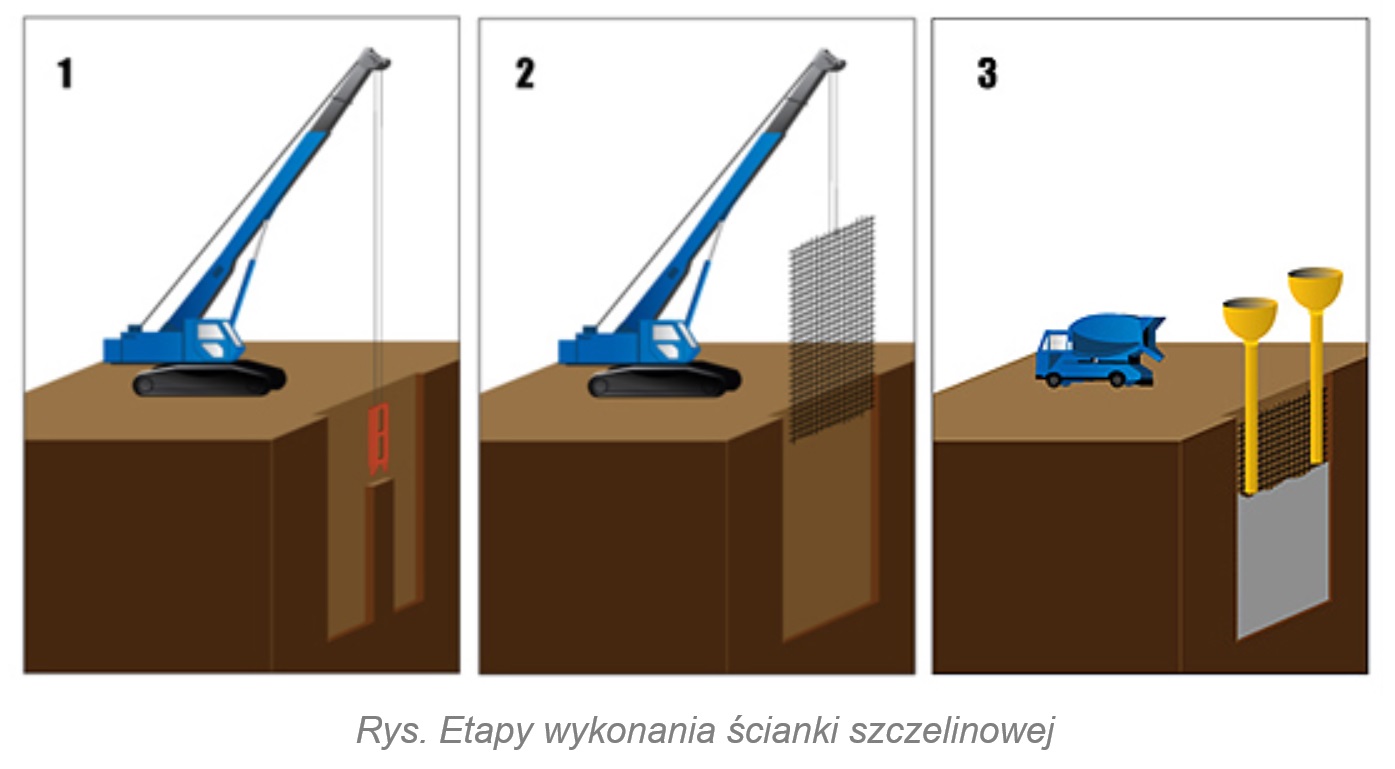 1

2

3

Rys. Etapy wykonania ścianki szczelinowej