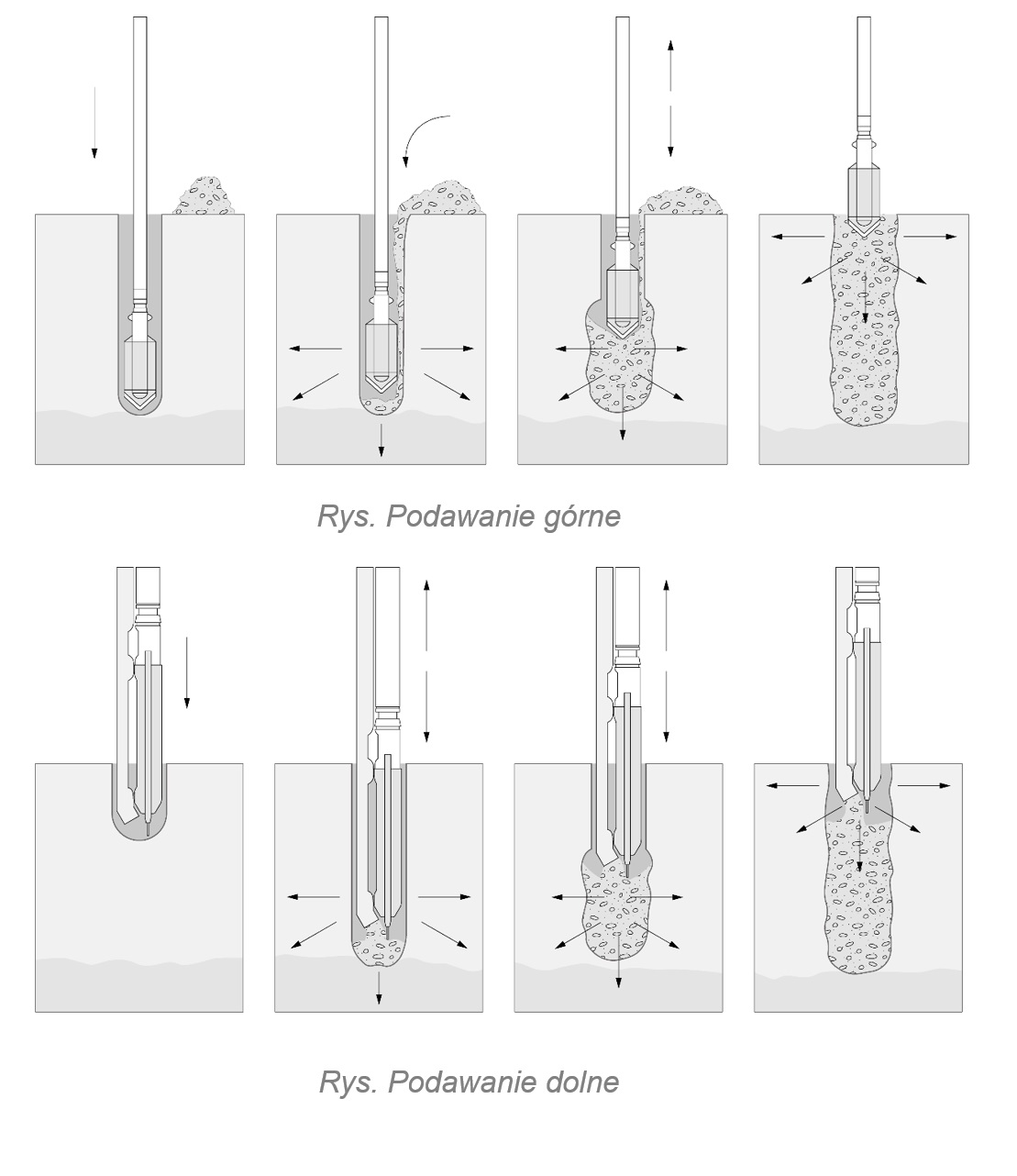 Rys. Podawanie górne

Rys. Podawanie dolne