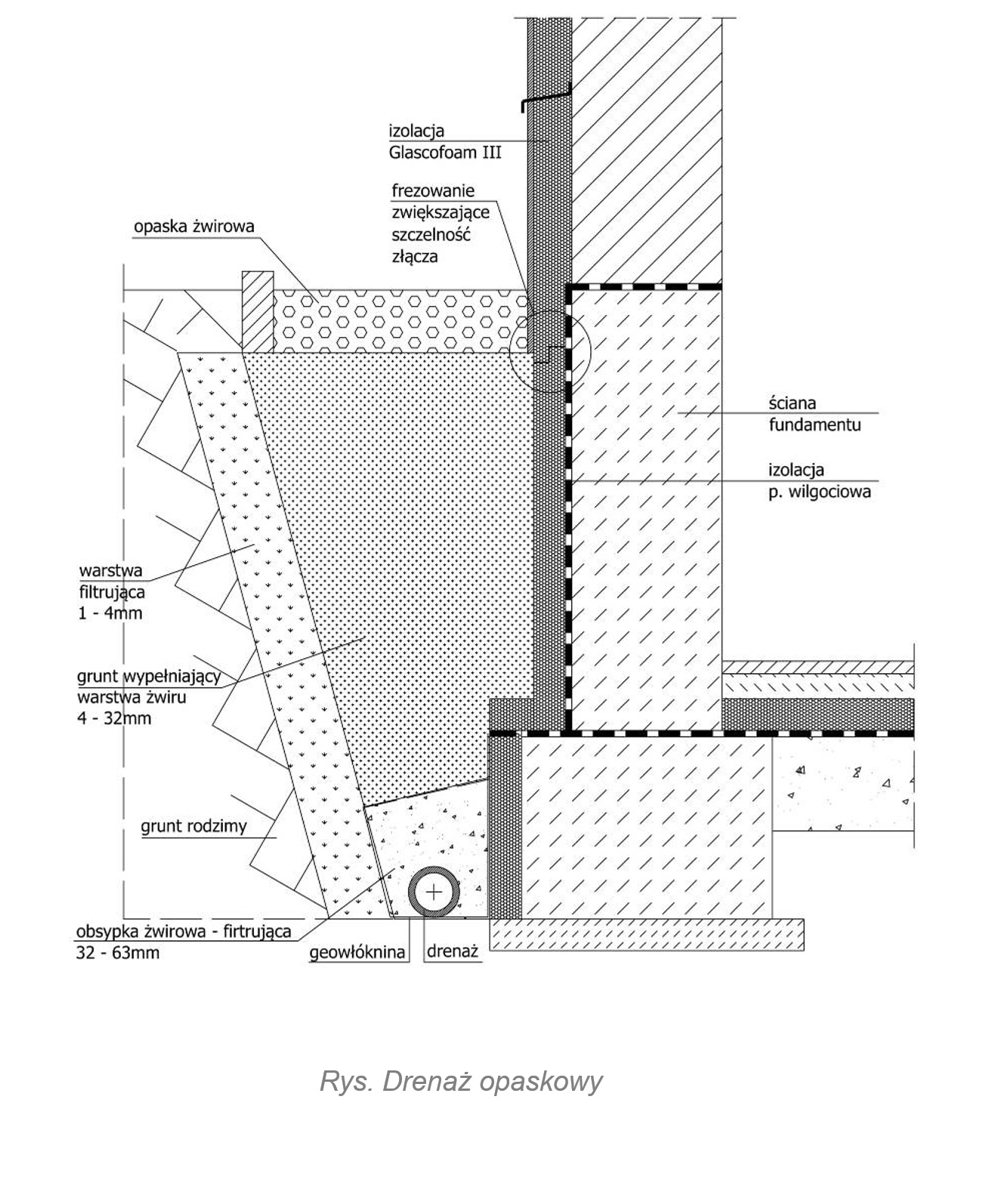 izolacja
Glascofoam III

frezowanie
zwiększające
szczelność
złącza

opaska żwirowa

ściana
fundamentu

izolacja
p. wilgociowa

warstwa
filtrująca
1 - 4mm

grunt wypełniający
warstwa żwiru
4 - 32mm

grunt rodzimy

obsypka żwirowa - firtrująca
32 - 63mm

geowłóknina

drenaż

Rys. Drenaż opaskowy