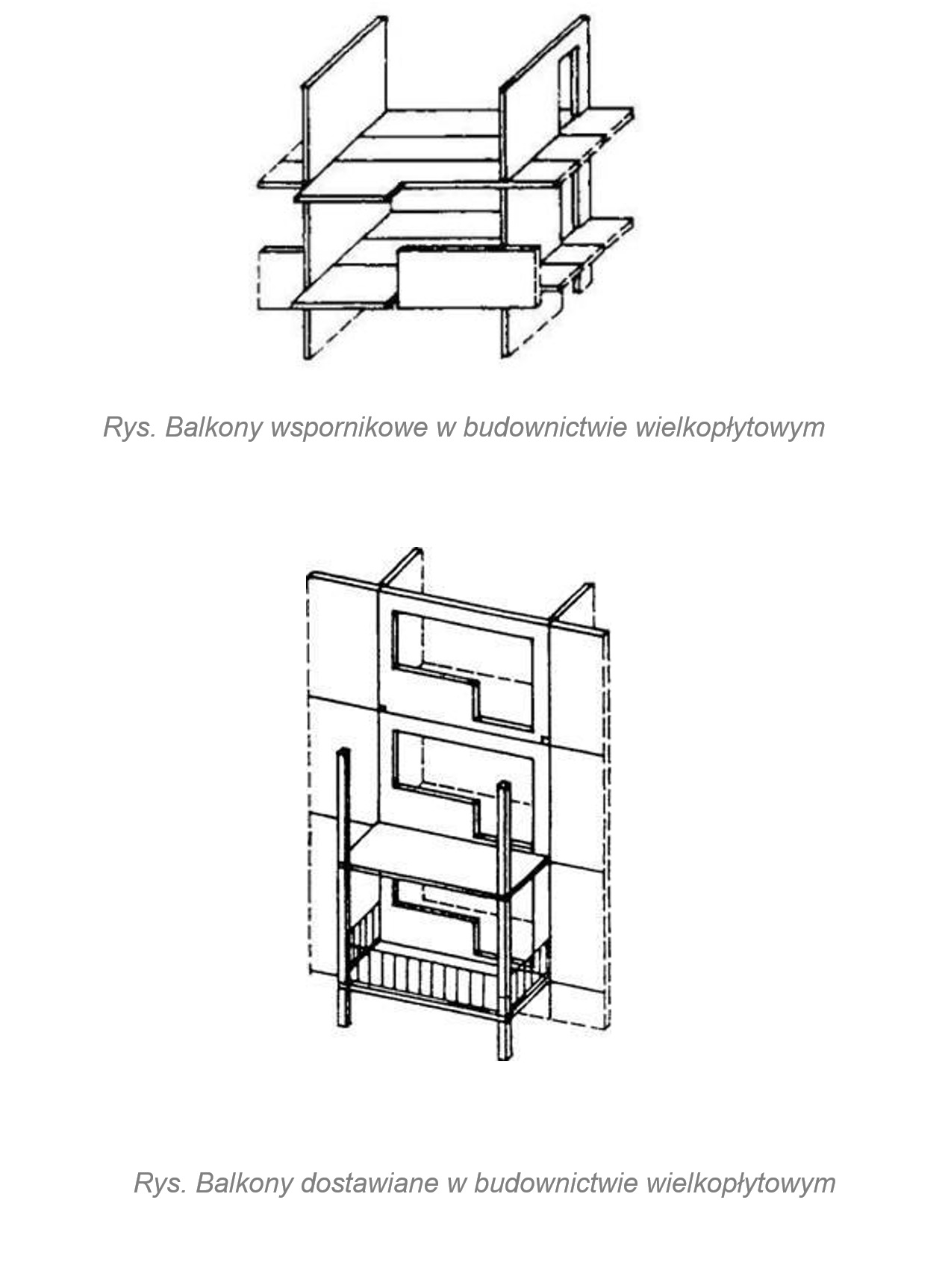 Rys. Balkony wspornikowe w budownictwie wielkopłytowym

Rys. Balkony dostawiane w budownictwie wielkopłytowym