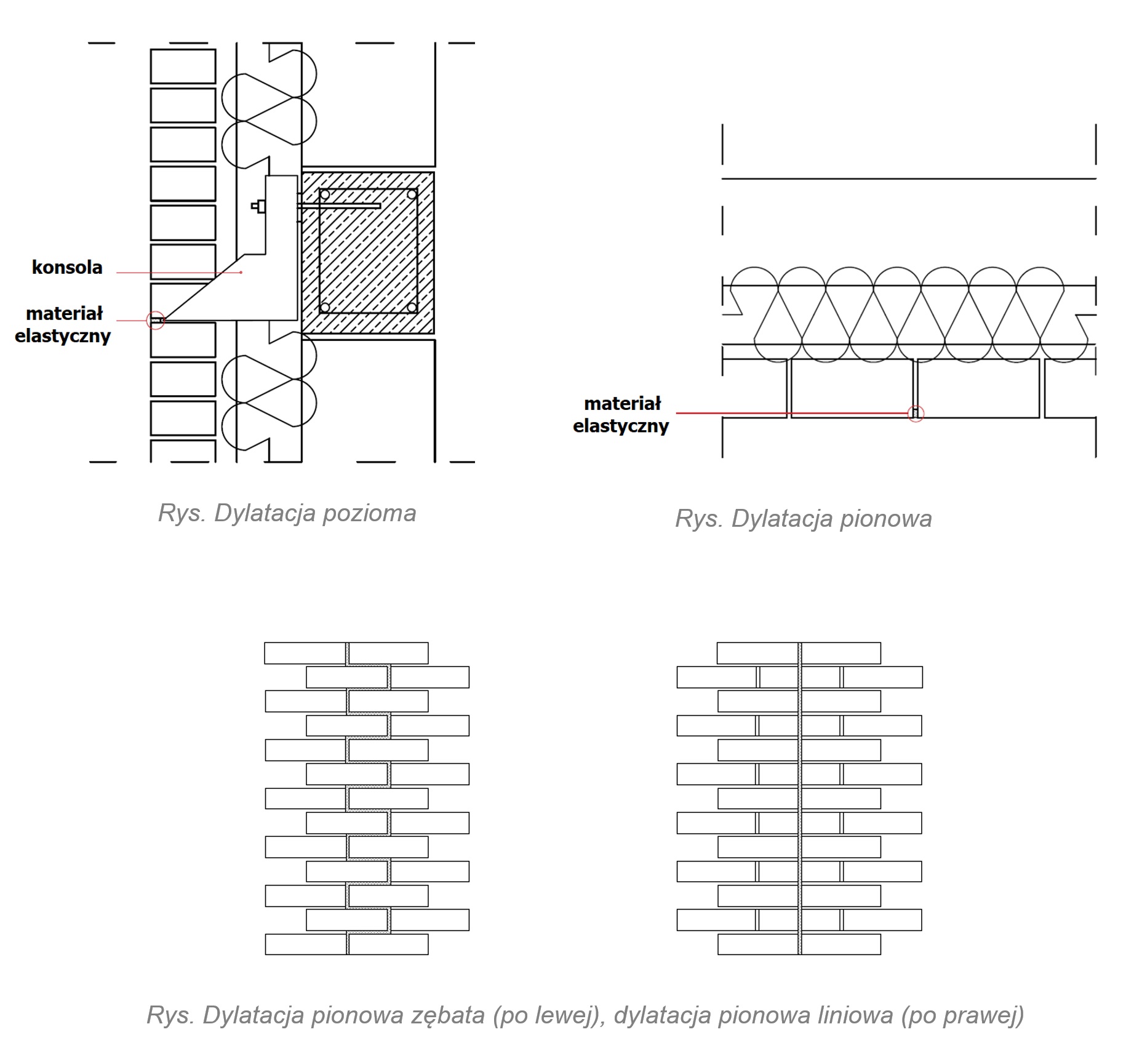 konsola

materiał elastyczny

Rys. Dylatacja pozioma

materiał elastyczny

Rys. Dylatacja pionowa

Rys. Dylatacja pionowa zębata (po lewej), dylatacja pionowa liniowa (po prawej)