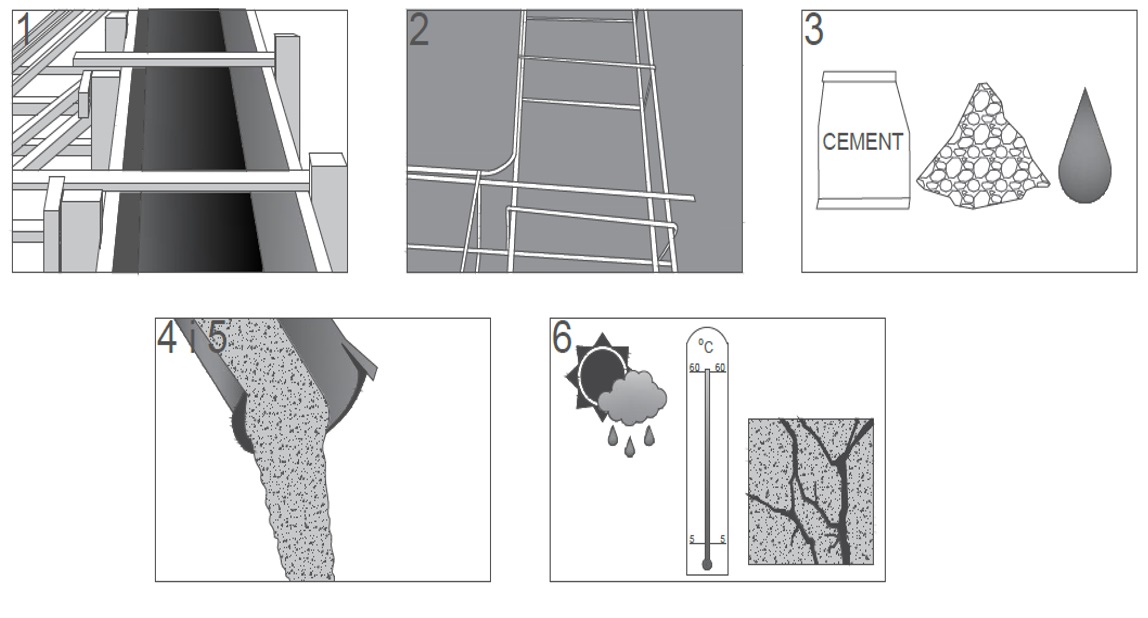 1

2

3

CEMENT

4 i 5

6

°C

60 60

5 5