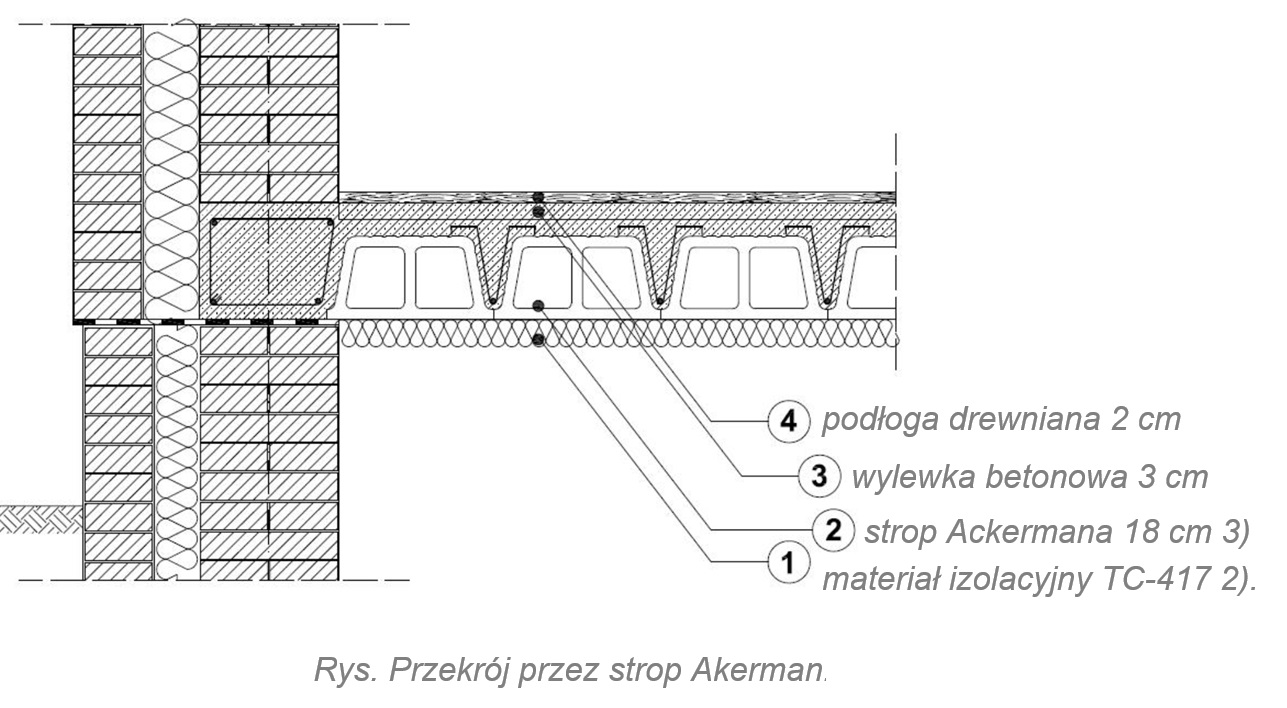 4 podłoga drewniana 2 cm

3 wylewka betonowa 3 cm

2 strop Ackermana 18 cm 3)

1 materiał izolacyjny TC-417 2).

Rys. Przekrój przez strop Akerman.