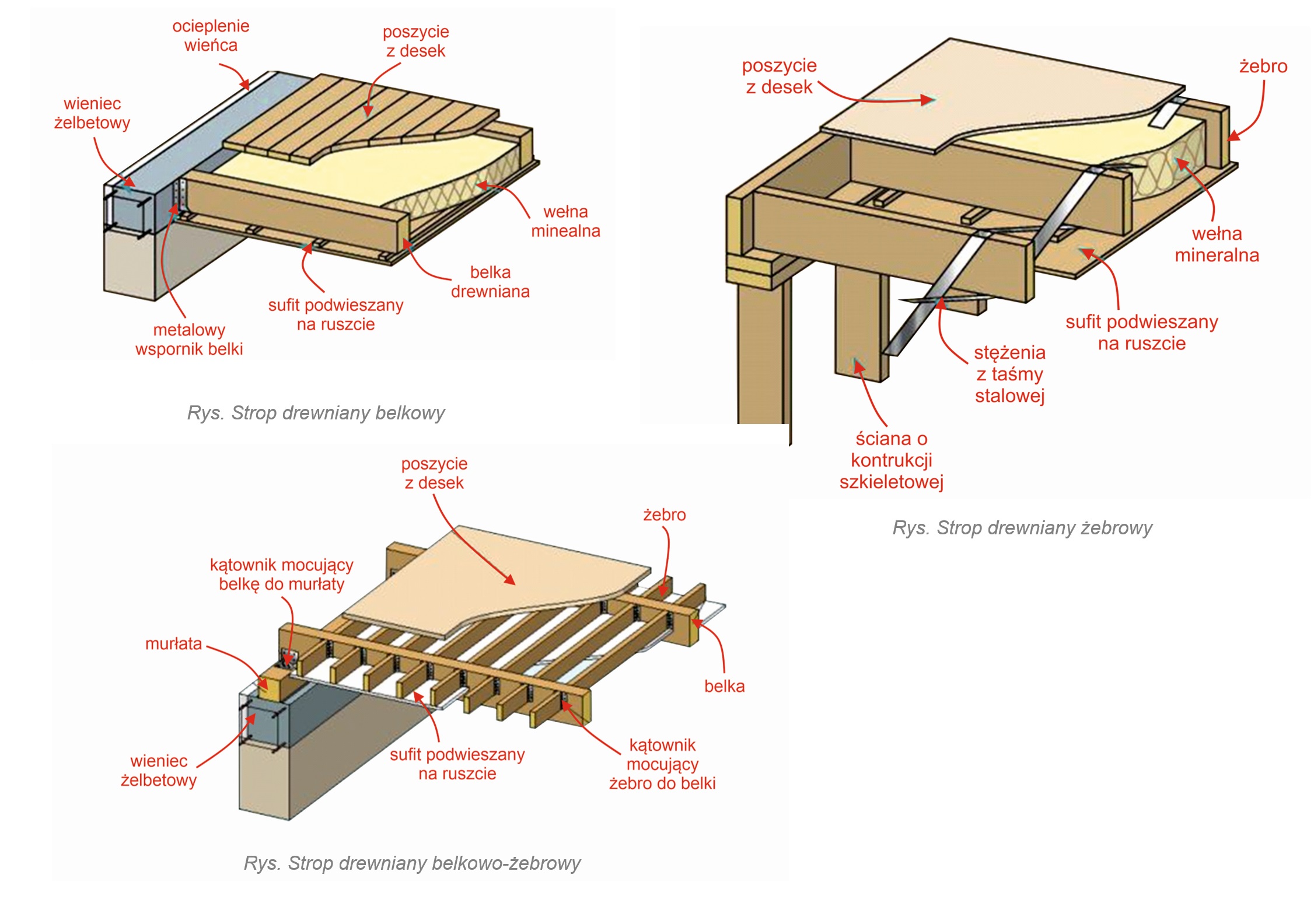 ocieplenie wieńca

poszycie z desek

wieniec żelbetowy

wełna minealna

belka drewniana

sufit podwieszany na ruszcie

metalowy wspornik belki

Rys. Strop drewniany belkowy

poszycie z desek

żebro

wełna mineralna

sufit podwieszany na ruszcie

stężenia z taśmy stalowej

ściana o kontrukcji szkieletowej

Rys. Strop drewniany żebrowy

poszycie z desek

żebro

kątownik mocujący belkę do murłaty

murłata

belka

wieniec żelbetowy

sufit podwieszany na ruszcie

kątownik mocujący żebro do belki

Rys. Strop drewniany belkowo-żebrowy