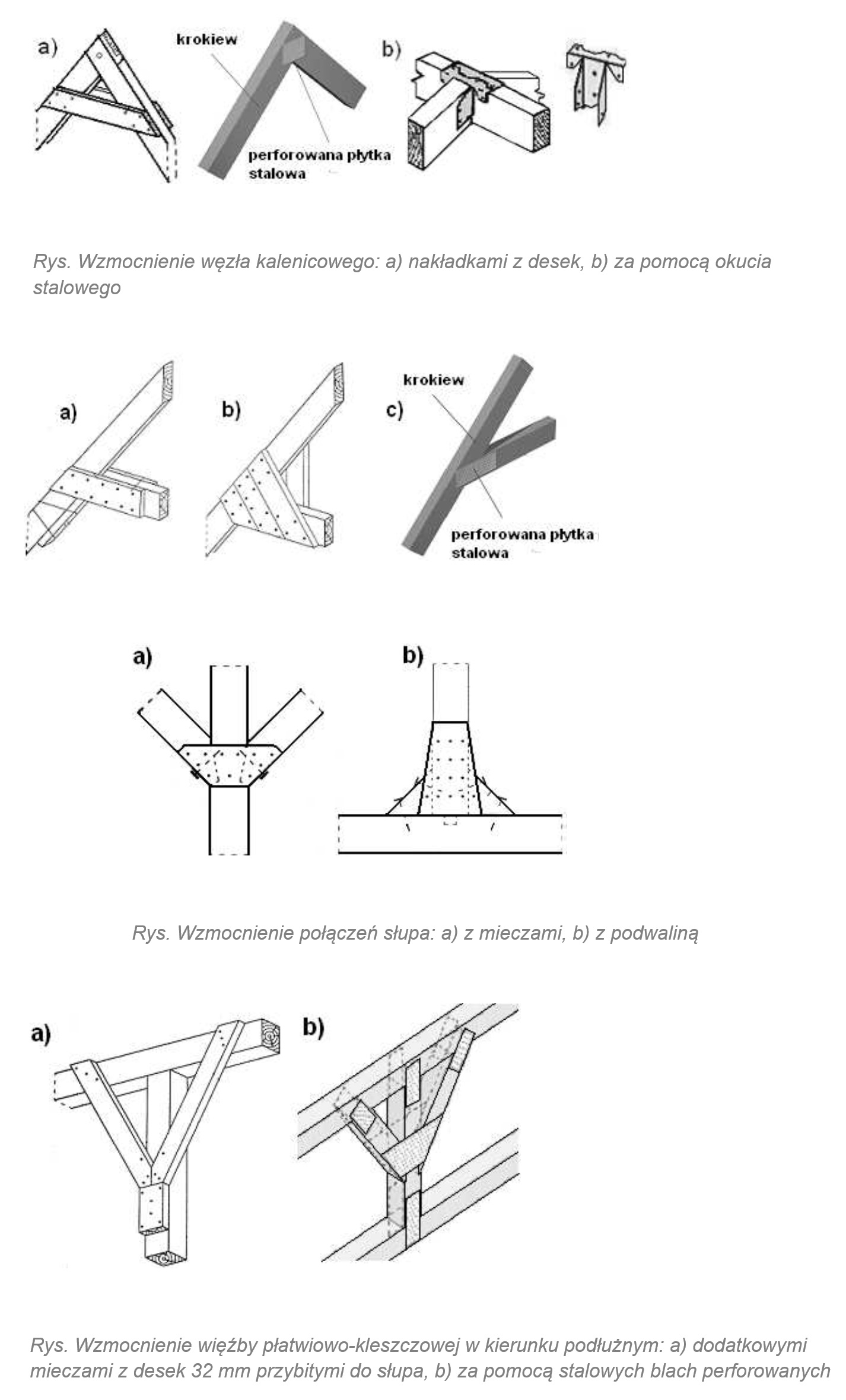 a)

krokiew

perforowana płytka stalowa

b)

Rys. Wzmocnienie węzła kalenicowego: a) nakładkami z desek, b) za pomocą okucia stalowego

a)

b)

c)

krokiew

perforowana płytka stalowa

a)

b)

Rys. Wzmocnienie połączeń słupa: a) z mieczami, b) z podwaliną

a)

b)

Rys. Wzmocnienie więźby płatwiowo-kleszczowej w kierunku podłużnym: a) dodatkowymi mieczami z desek 32 mm przybitymi do słupa, b) za pomocą stalowych blach perforowanych