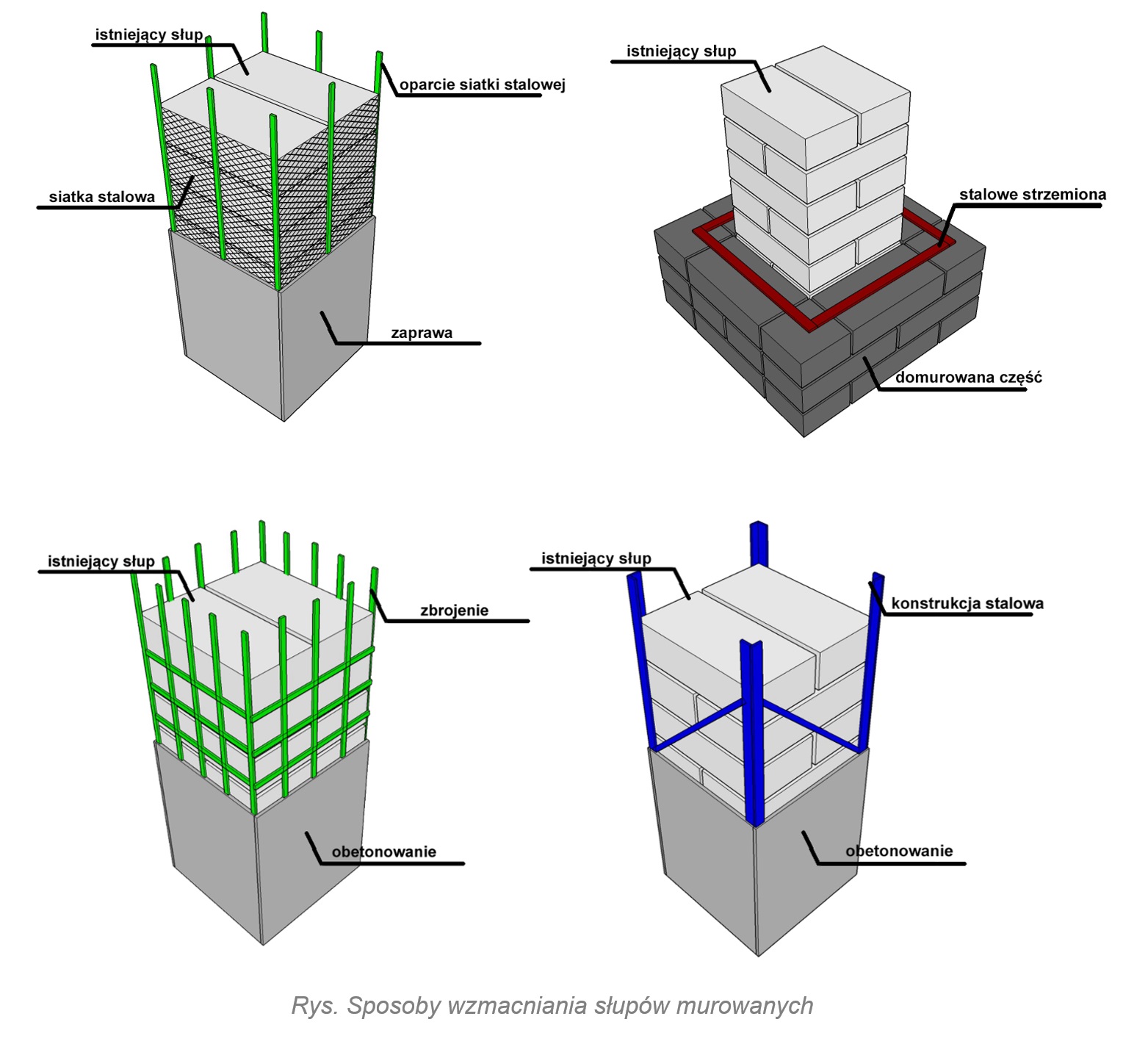 istniejący słup
oparcie siatki stalowej
siatka stalowa
zaprawa

istniejący słup
stalowe strzemiona
domurowana część

istniejący słup
zbrojenie
obetonowanie

istniejący słup
konstrukcja stalowa
obetonowanie

Rys. Sposoby wzmacniania słupów murowanych